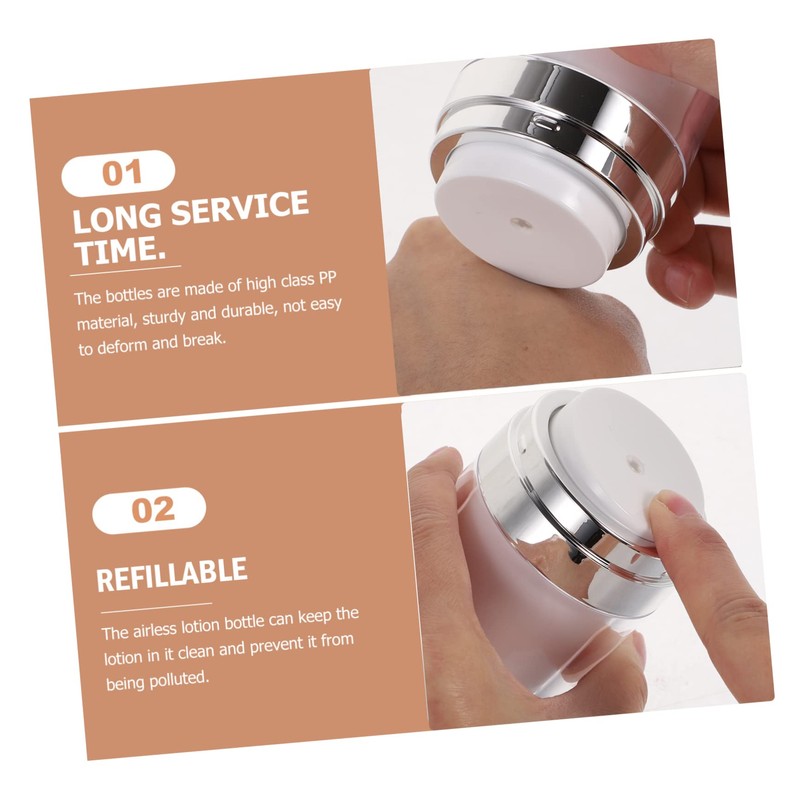 01

LONG SERVICE TIME.

The bottles are made of high class PP material, sturdy and durable, not easy to deform and break.

02

REFILLABLE

The airless lotion bottle can keep the lotion in it clean and prevent it from being polluted.