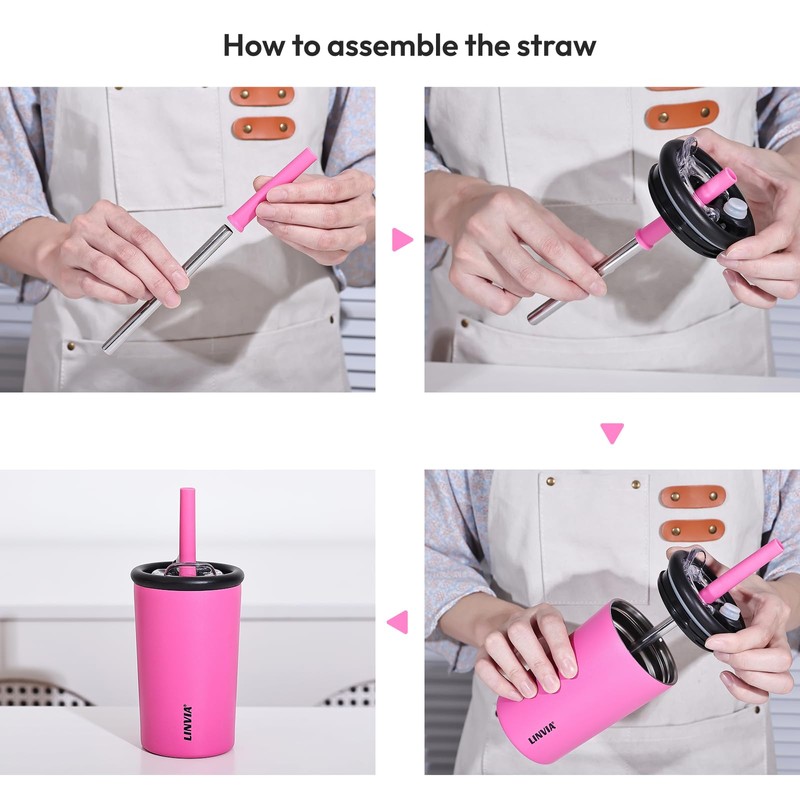 How to assemble the straw

LINVIA

LINVIA