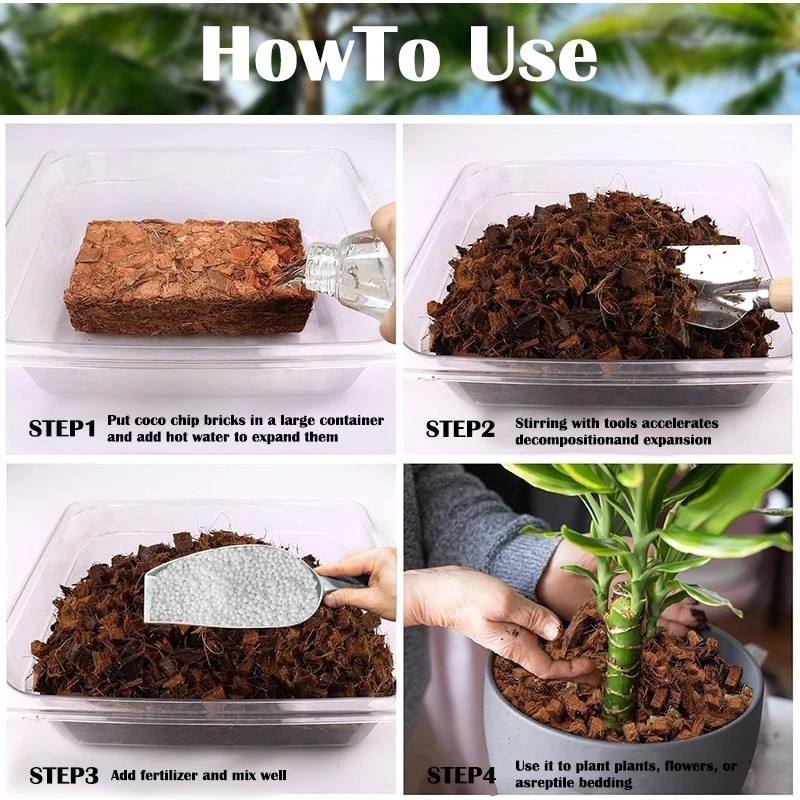 HowTo Use

STEP1 Put coco chip bricks in a large container and add hot water to expand them

STEP2 Stirring with tools accelerates decompositionand expansion

STEP3 Add fertilizer and mix well

STEP4 Use it to plant plants, flowers, or asreptile bedding