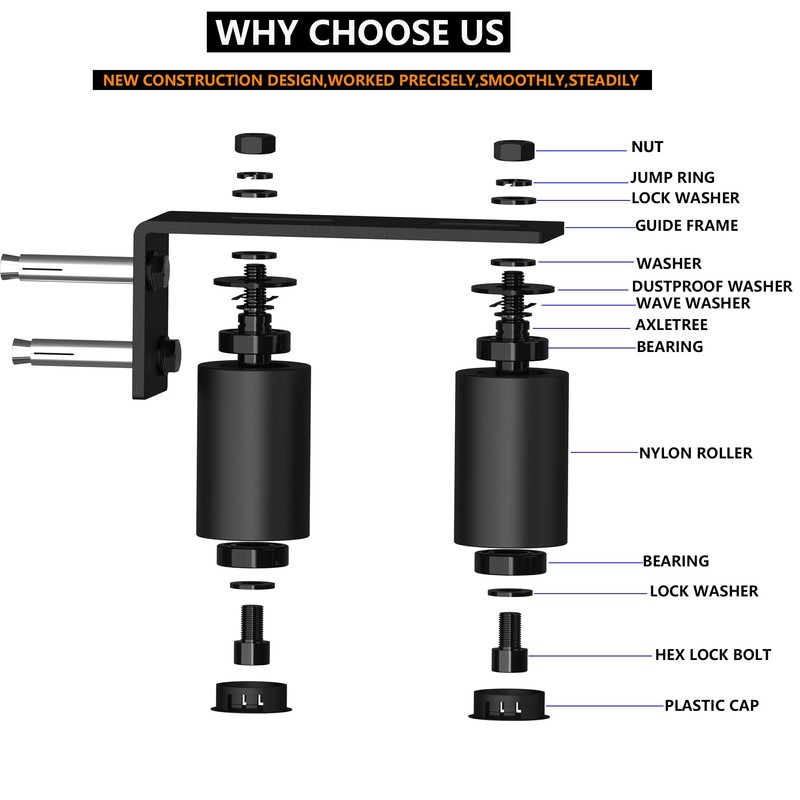 WHY CHOOSE US

NEW CONSTRUCTION DESIGN,WORKED PRECISELY,SMOOTHLY,STEADILY

NUT
JUMP RING
LOCK WASHER
GUIDE FRAME
WASHER
DUSTPROOF WASHER
WAVE WASHER
AXLETREE
BEARING
NYLON ROLLER
BEARING
LOCK WASHER
HEX LOCK BOLT
PLASTIC CAP