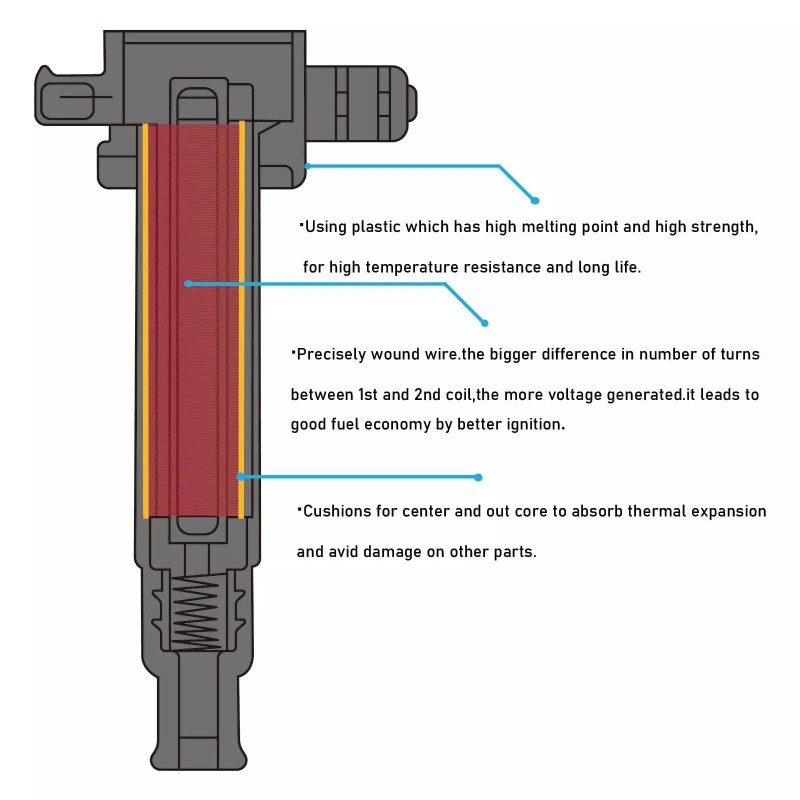 ·Using plastic which has high melting point and high strength, for high temperature resistance and long life.

·Precisely wound wire.the bigger difference in number of turns between 1st and 2nd coil,the more voltage generated.it leads to good fuel economy by better ignition.

·Cushions for center and out core to absorb thermal expansion and avid damage on other parts.