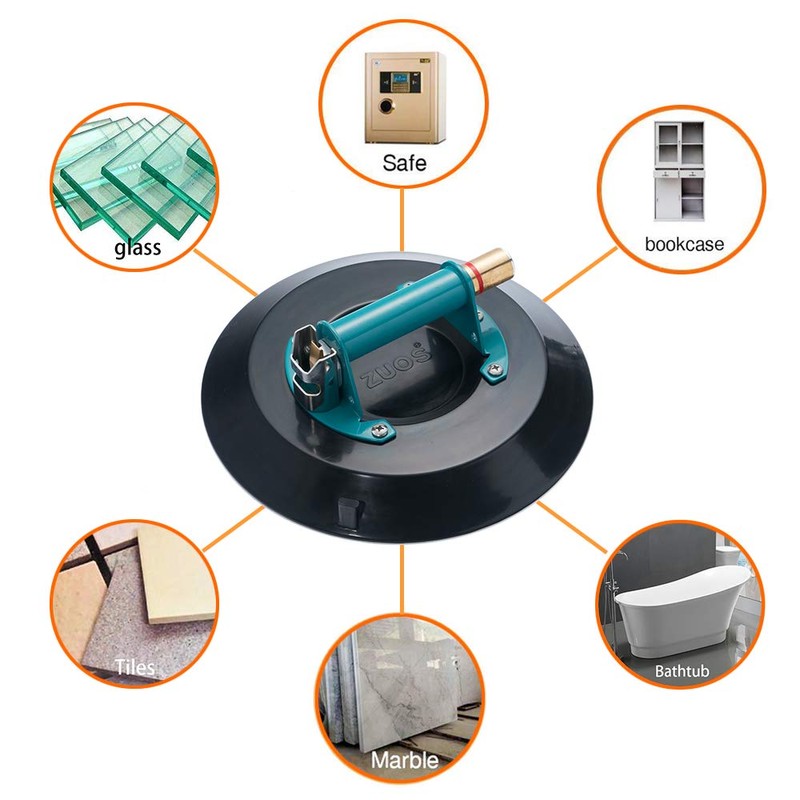 Safe

glass

bookcase

ZUOS

Tiles

Marble

Bathtub