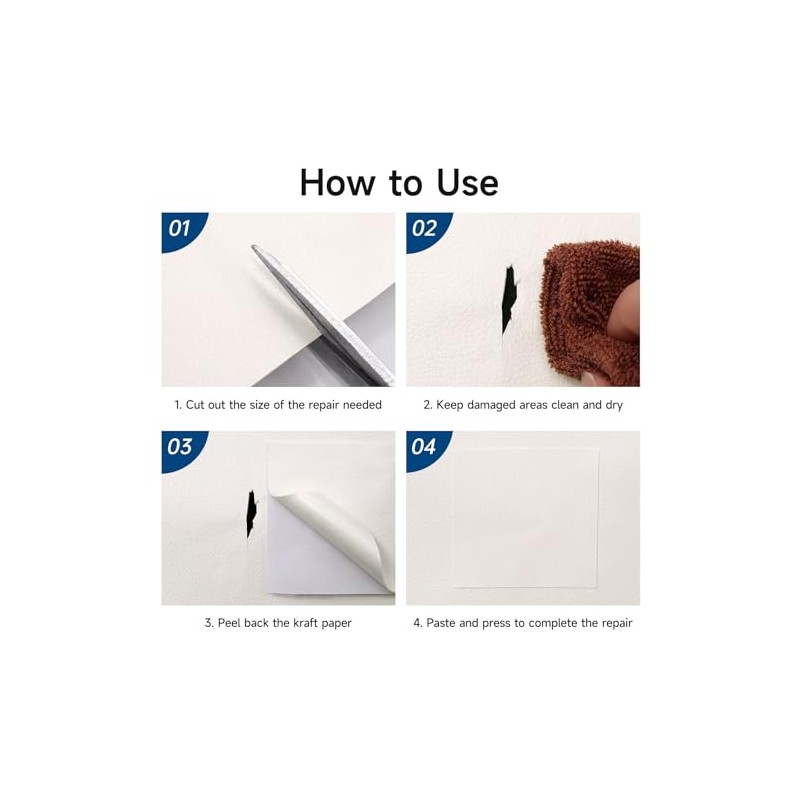 How to Use

01

1. Cut out the size of the repair needed

02

2. Keep damaged areas clean and dry

03

3. Peel back the kraft paper

04

4. Paste and press to complete the repair