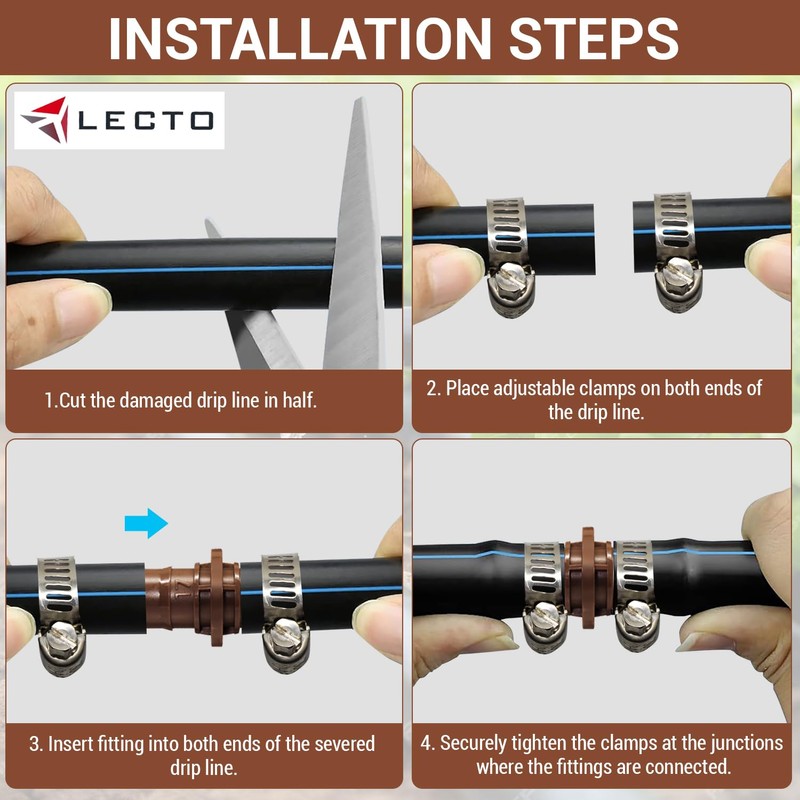 INSTALLATION STEPS

LECTO

1.Cut the damaged drip line in half.

2. Place adjustable clamps on both ends of the drip line.

17

3. Insert fitting into both ends of the severed drip line.

4. Securely tighten the clamps at the junctions where the fittings are connected.