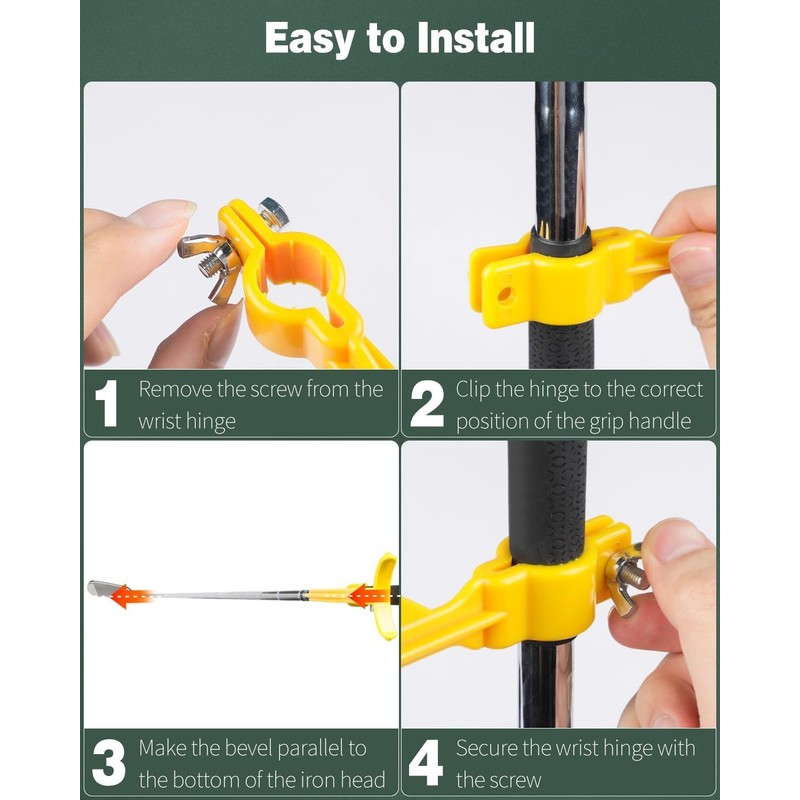 Easy to Install

1 Remove the screw from the wrist hinge

2 Clip the hinge to the correct position of the grip handle

3 Make the bevel parallel to the bottom of the iron head

4 Secure the wrist hinge with the screw