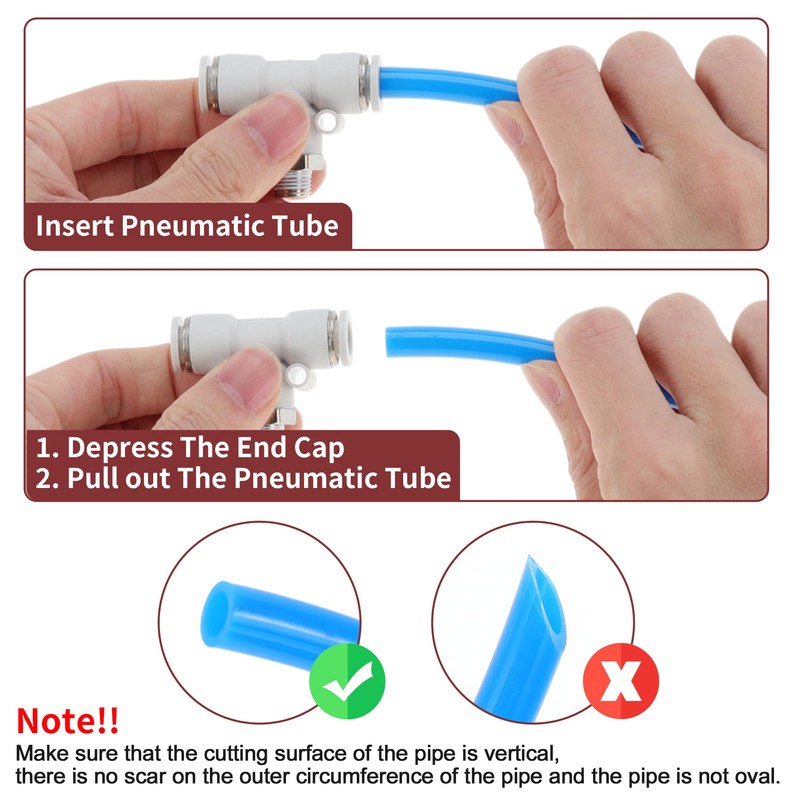 Insert Pneumatic Tube

1. Depress The End Cap
2. Pull out The Pneumatic Tube

Note!!
Make sure that the cutting surface of the pipe is vertical, there is no scar on the outer circumference of the pipe and the pipe is not oval.