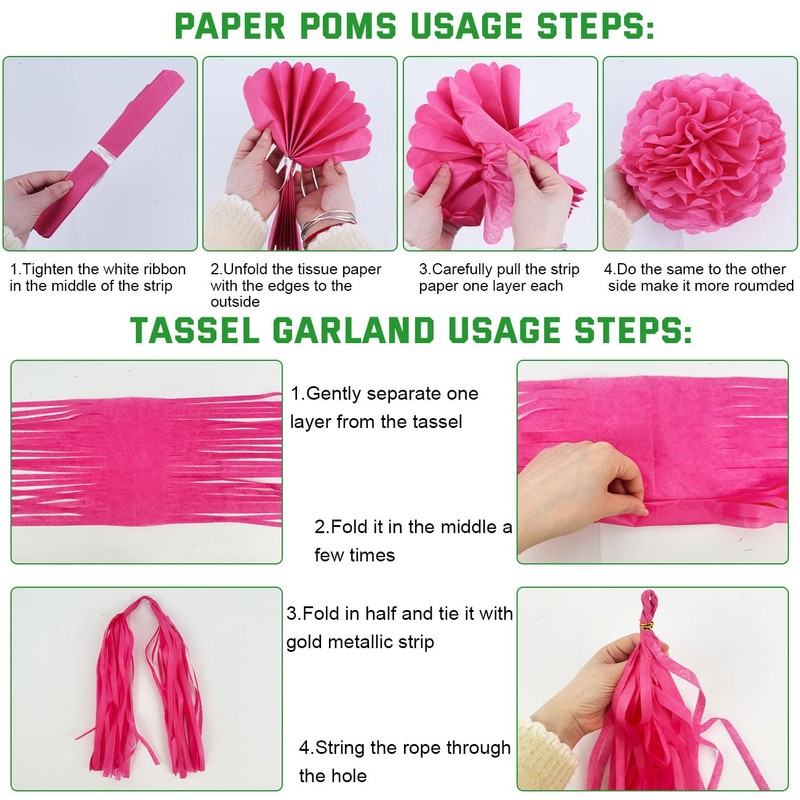 PAPER POMS USAGE STEPS:

1.Tighten the white ribbon in the middle of the strip

2.Unfold the tissue paper with the edges to the outside

3.Carefully pull the strip paper one layer each

4.Do the same to the other side make it more roumded

TASSEL GARLAND USAGE STEPS:

1.Gently separate one layer from the tassel

2.Fold it in the middle a few times

3.Fold in half and tie it with gold metallic strip

4.String the rope through the hole