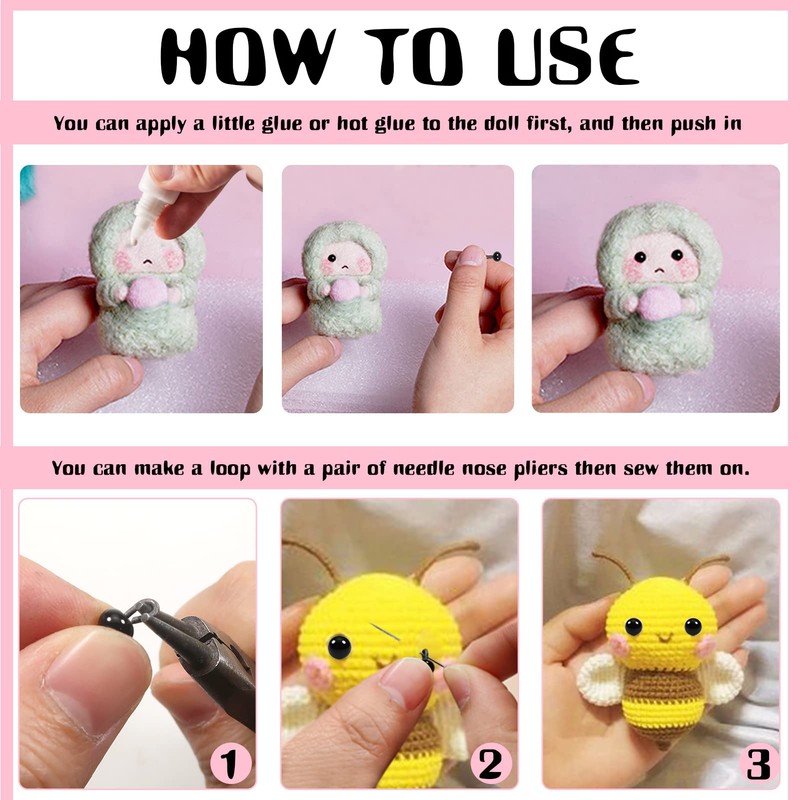 HOW TO USE

You can apply a little glue or hot glue to the doll first, and then push in

You can make a loop with a pair of needle nose pliers then sew them on.

1

2

3