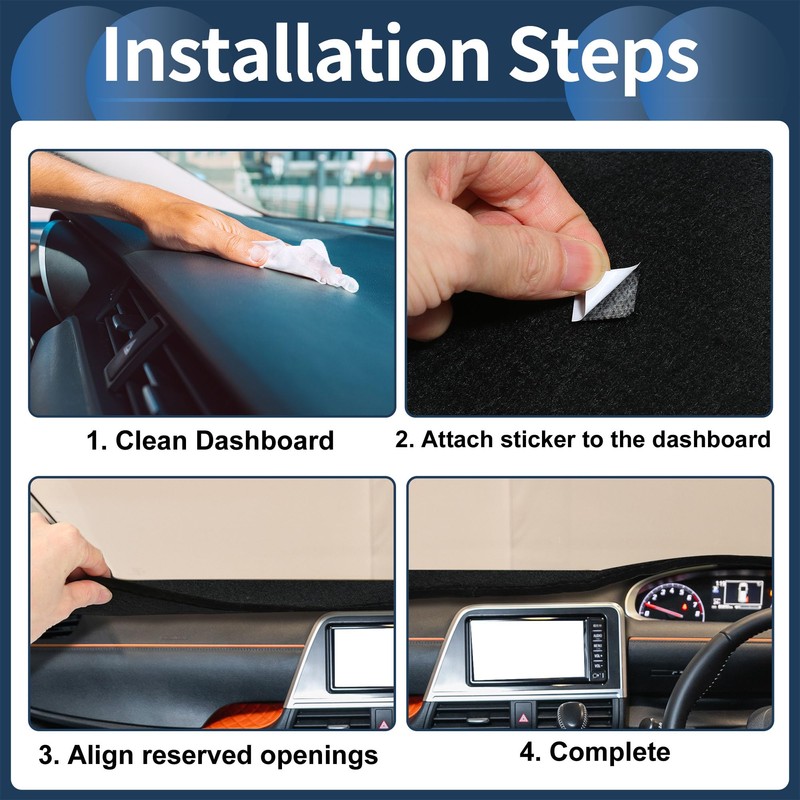 Installation Steps

1. Clean Dashboard

2. Attach sticker to the dashboard

3. Align reserved openings

4. Complete