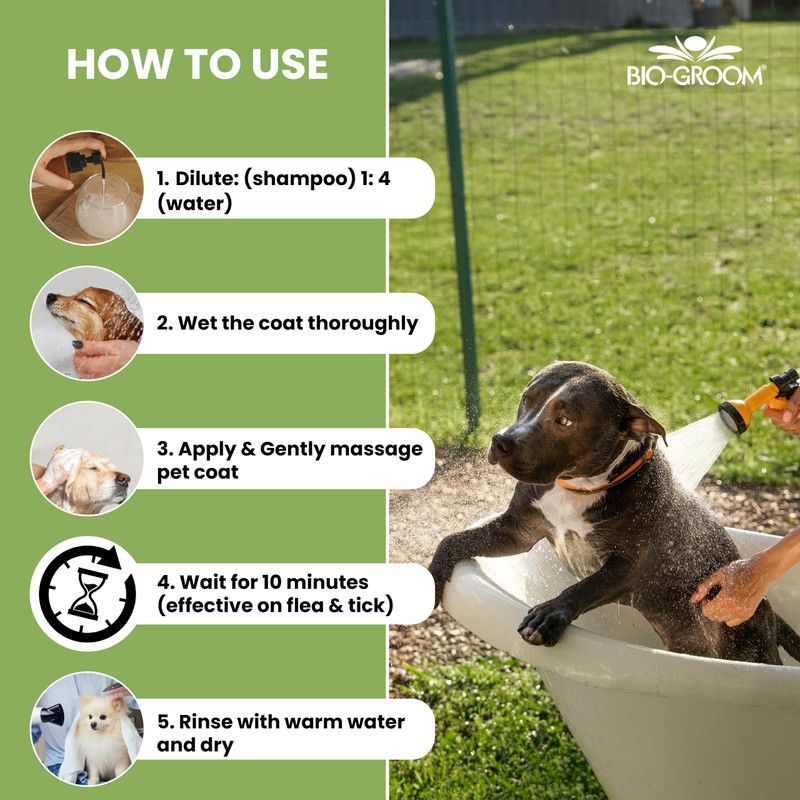 HOW TO USE

BIO-GROOM®

1. Dilute: (shampoo) 1: 4 (water)

2. Wet the coat thoroughly

3. Apply & Gently massage pet coat

4. Wait for 10 minutes (effective on flea & tick)

5. Rinse with warm water and dry