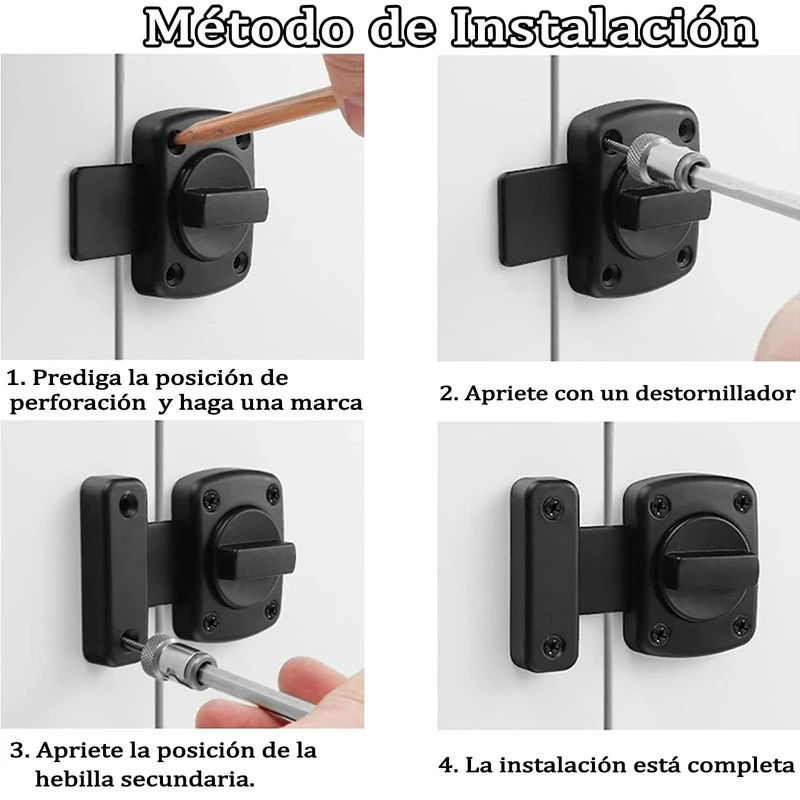 Método de Instalación

1. Prediga la posición de perforación y haga una marca

2. Apriete con un destornillador

3. Apriete la posición de la hebilla secundaria.

4. La instalación está completa