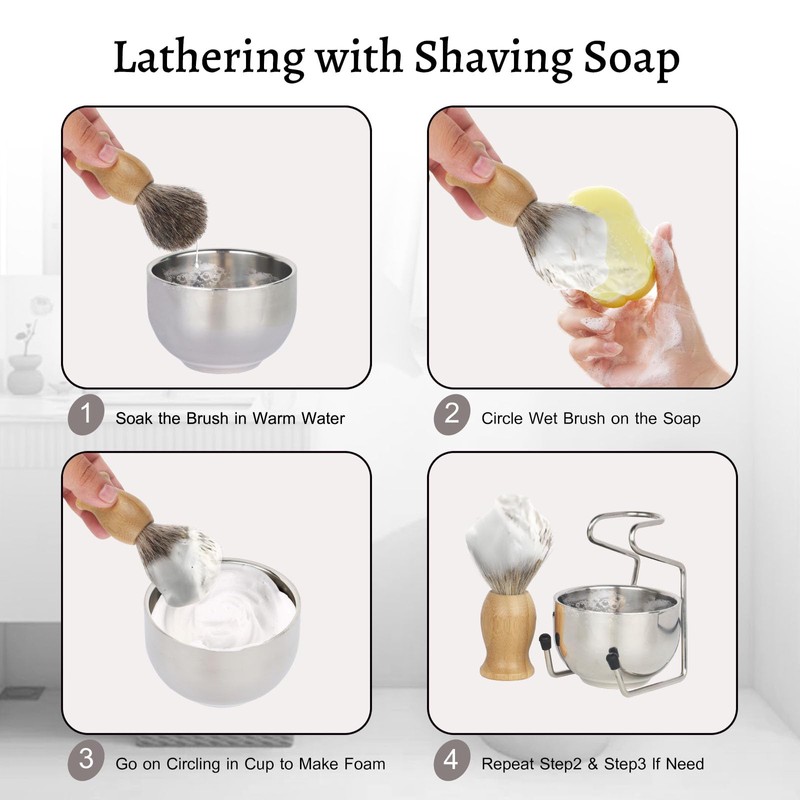 Lathering with Shaving Soap

1 Soak the Brush in Warm Water

2 Circle Wet Brush on the Soap

3 Go on Circling in Cup to Make Foam

4 Repeat Step2 & Step3 If Need