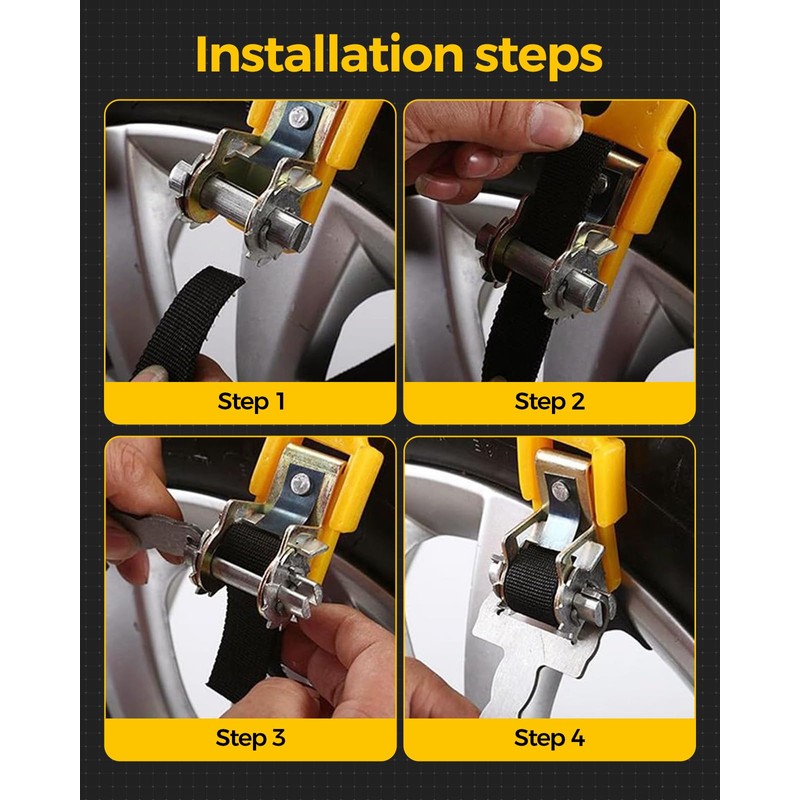 Installation steps

Step 1

Step 2

Step 3

Step 4