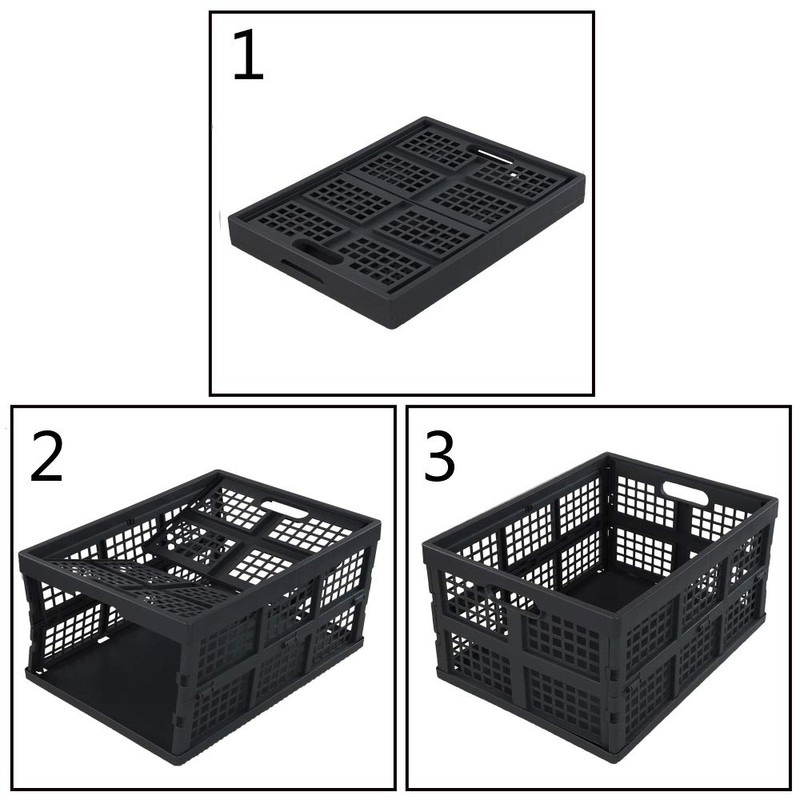 1

2

3