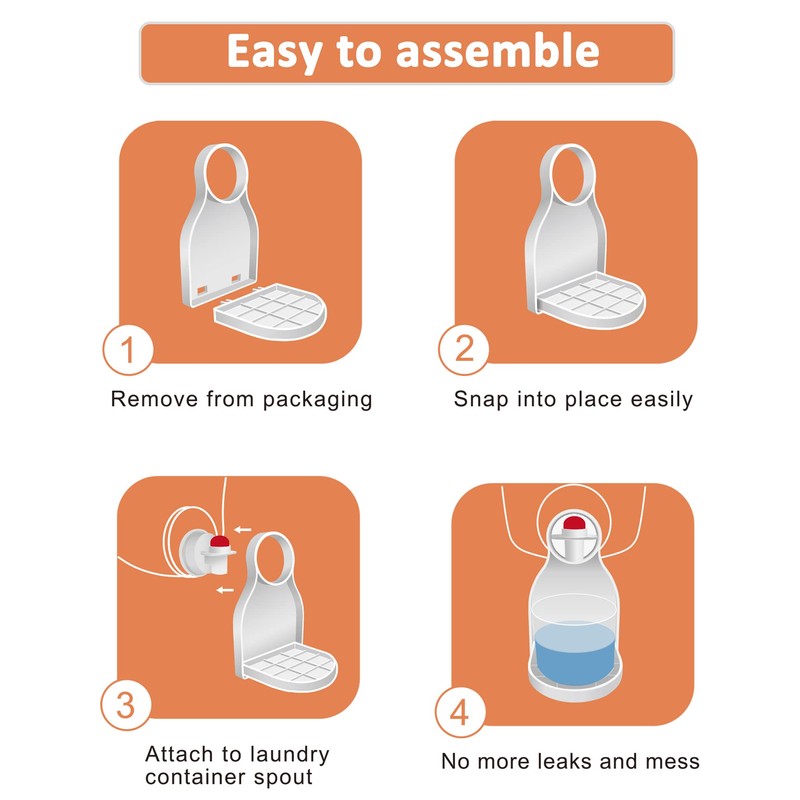 Easy to assemble

1

Remove from packaging

2

Snap into place easily

3

Attach to laundry container spout

4

No more leaks and mess