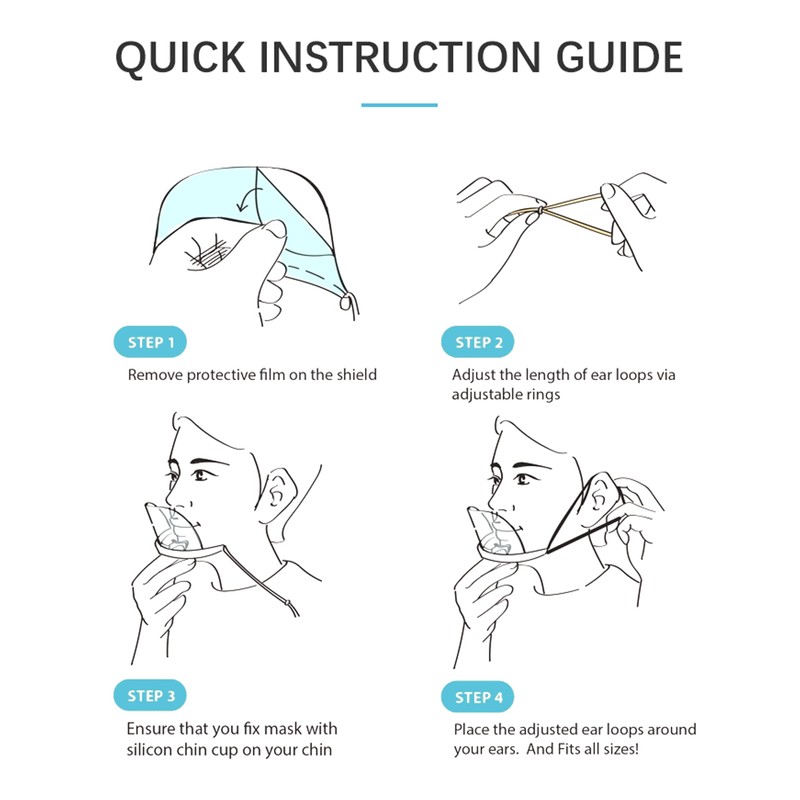 QUICK INSTRUCTION GUIDE

STEP 1

Remove protective film on the shield

STEP 2

Adjust the length of ear loops via adjustable rings

STEP 3

Ensure that you fix mask with silicon chin cup on your chin

STEP 4

Place the adjusted ear loops around your ears. And Fits all sizes!