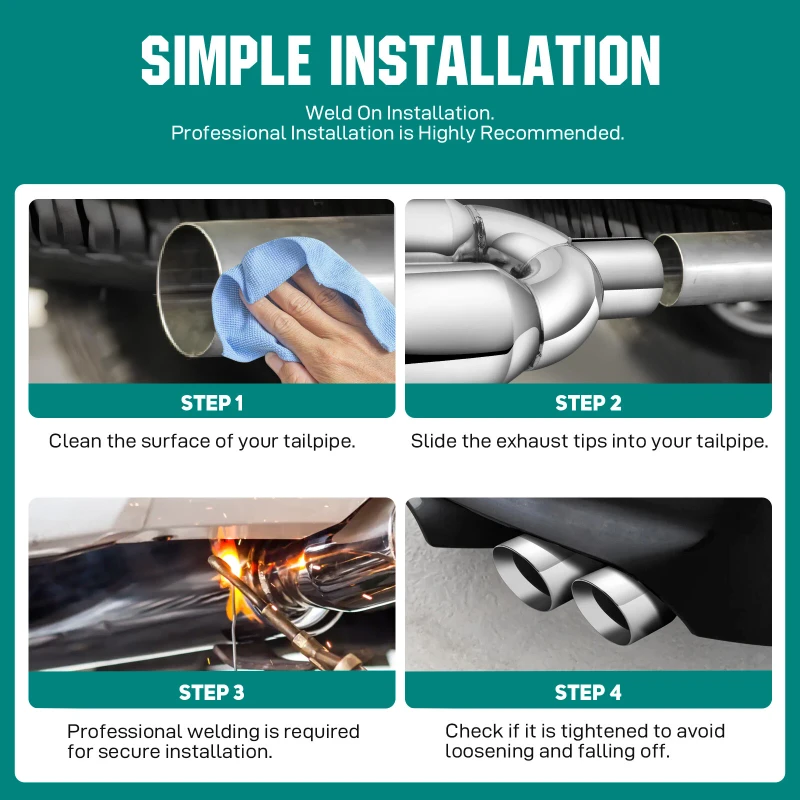 SIMPLE INSTALLATION

Weld On Installation.
Professional Installation is Highly Recommended.

STEP 1

Clean the surface of your tailpipe.

STEP 2

Slide the exhaust tips into your tailpipe.

STEP 3

Professional welding is required for secure installation.

STEP 4

Check if it is tightened to avoid loosening and falling off.