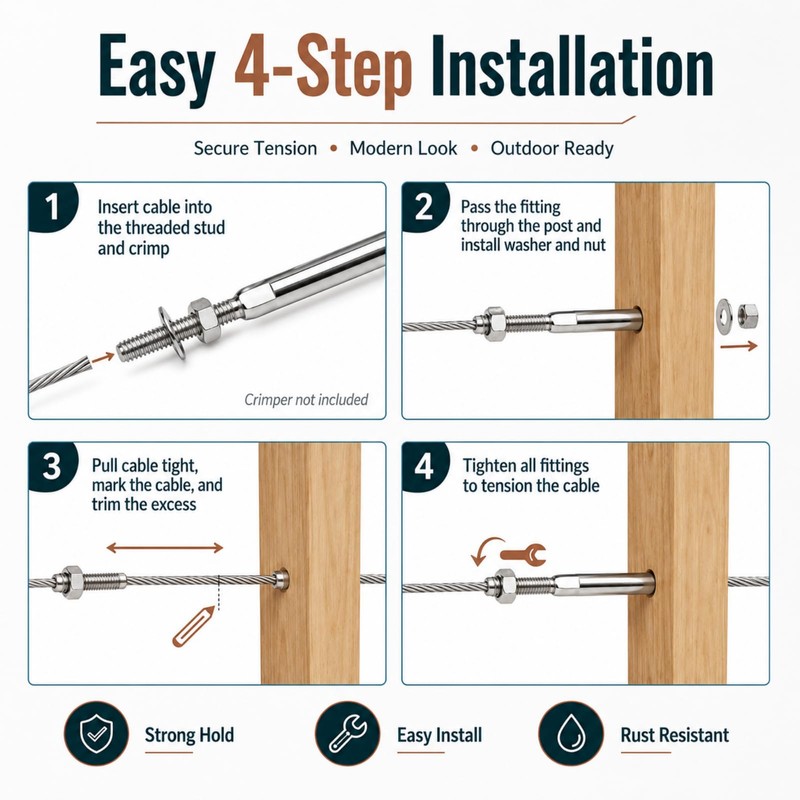 Easy 4-Step Installation

Secure Tension • Modern Look • Outdoor Ready

1 Insert cable into the threaded stud and crimp

Crimper not included

2 Pass the fitting through the post and install washer and nut

3 Pull cable tight, mark the cable, and trim the excess

4 Tighten all fittings to tension the cable

Strong Hold

Easy Install

Rust Resistant