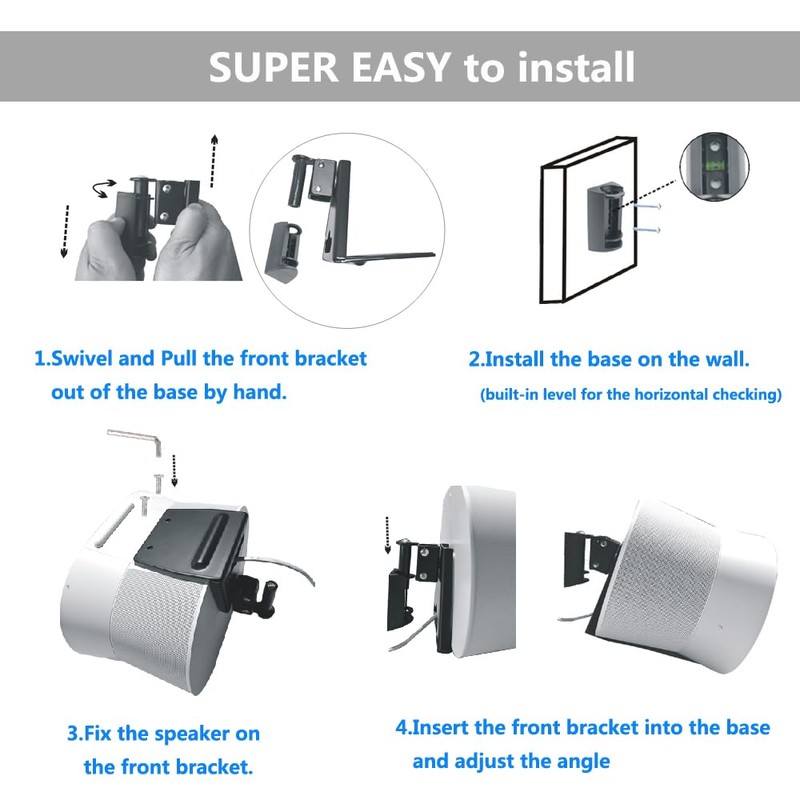 SUPER EASY to install

1.Swivel and Pull the front bracket out of the base by hand.

2.Install the base on the wall.
(built-in level for the horizontal checking)

3.Fix the speaker on the front bracket.

4.Insert the front bracket into the base and adjust the angle