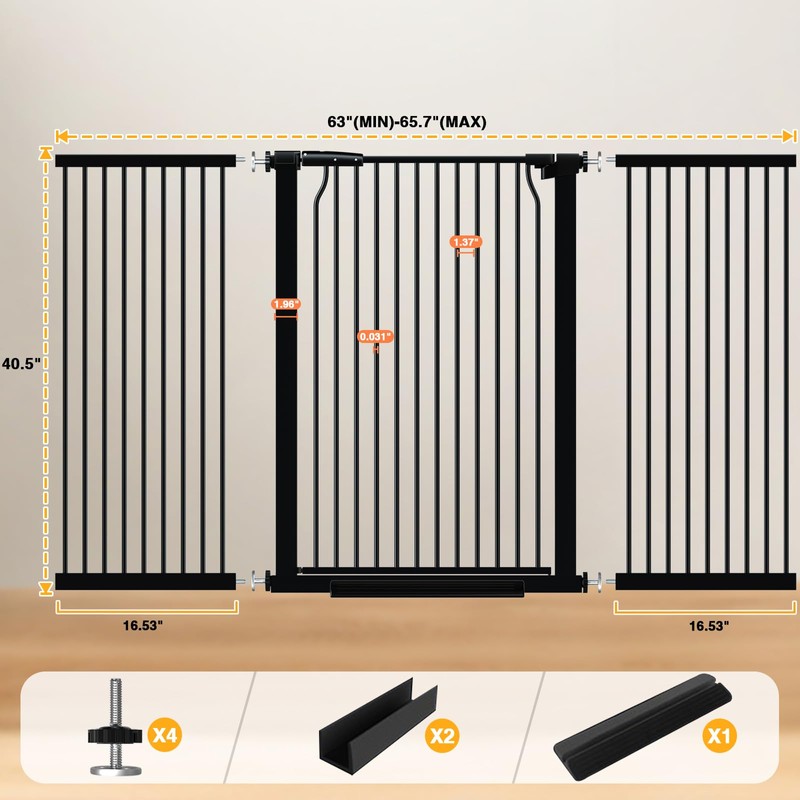 63"(MIN)-65.7"(MAX)

40.5"

1.37"

1.96"

0.031"

16.53"

16.53"

X4

X2

X1