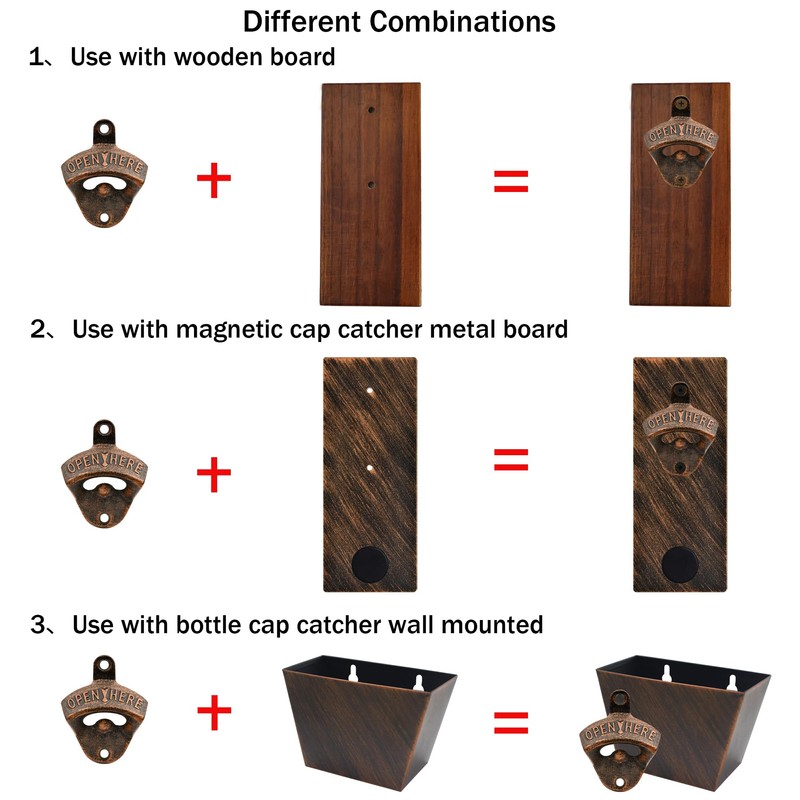 Different Combinations

1、Use with wooden board

OPEN HERE + = OPEN HERE

2、Use with magnetic cap catcher metal board

OPEN HERE + = OPEN HERE

3、Use with bottle cap catcher wall mounted

OPEN HERE + = OPEN HERE