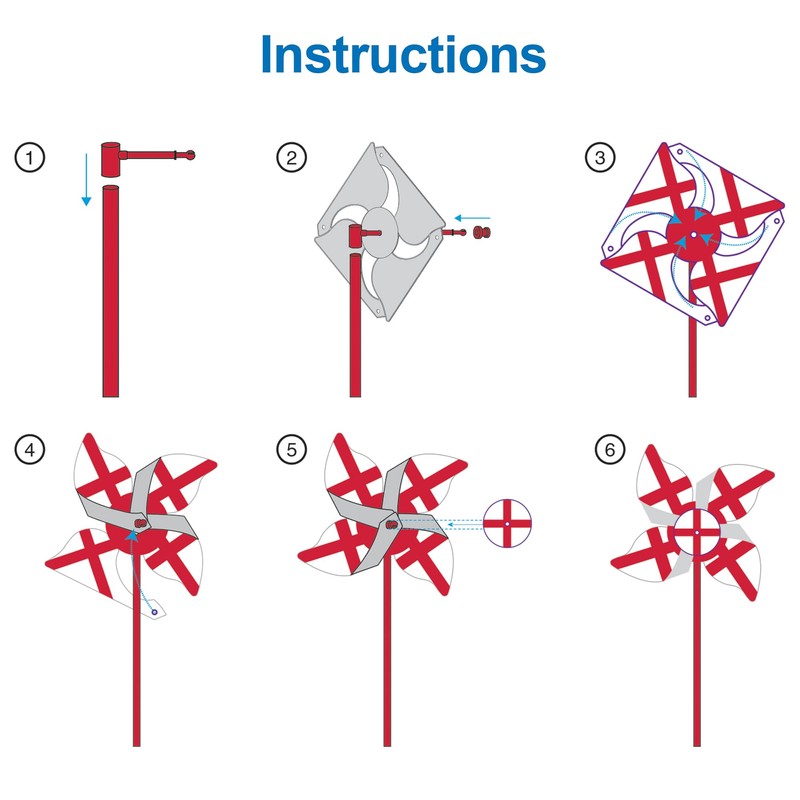 Instructions

1

2

3

4

5

6