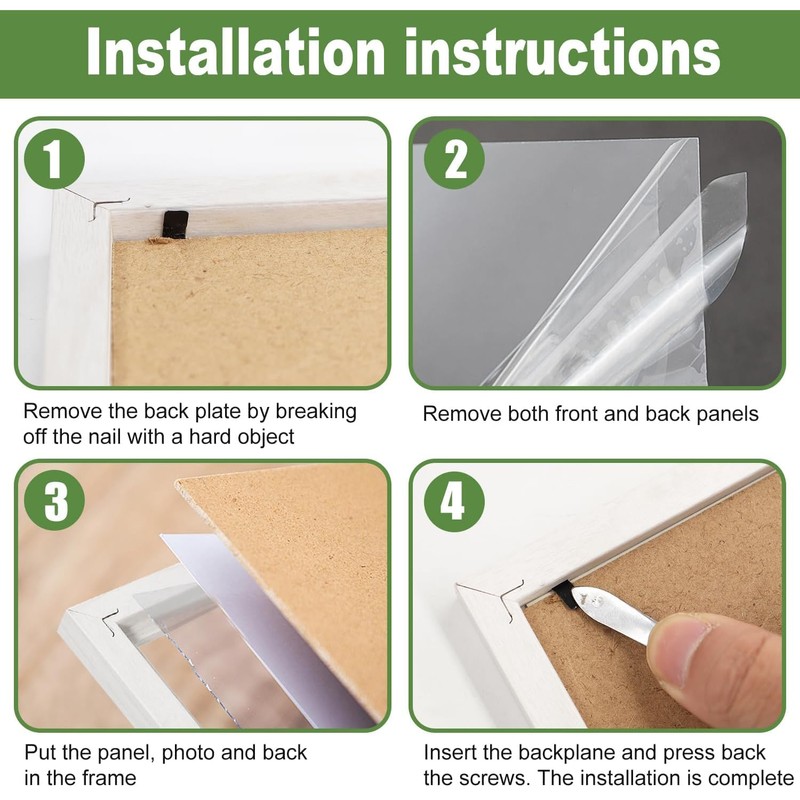 Installation instructions

1

Remove the back plate by breaking off the nail with a hard object

2

Remove both front and back panels

3

Put the panel, photo and back in the frame

4

Insert the backplane and press back the screws. The installation is complete