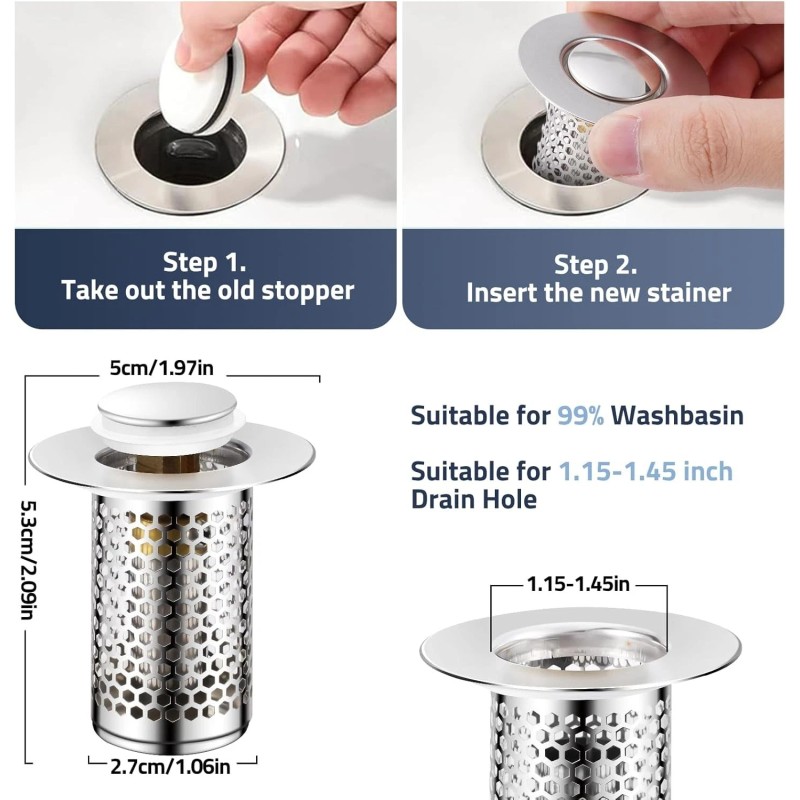 Step 1.
Take out the old stopper

Step 2.
Insert the new stainer

5cm/1.97in

5.3cm/2.09in

2.7cm/1.06in

Suitable for 99% Washbasin

Suitable for 1.15-1.45 inch Drain Hole

1.15-1.45in