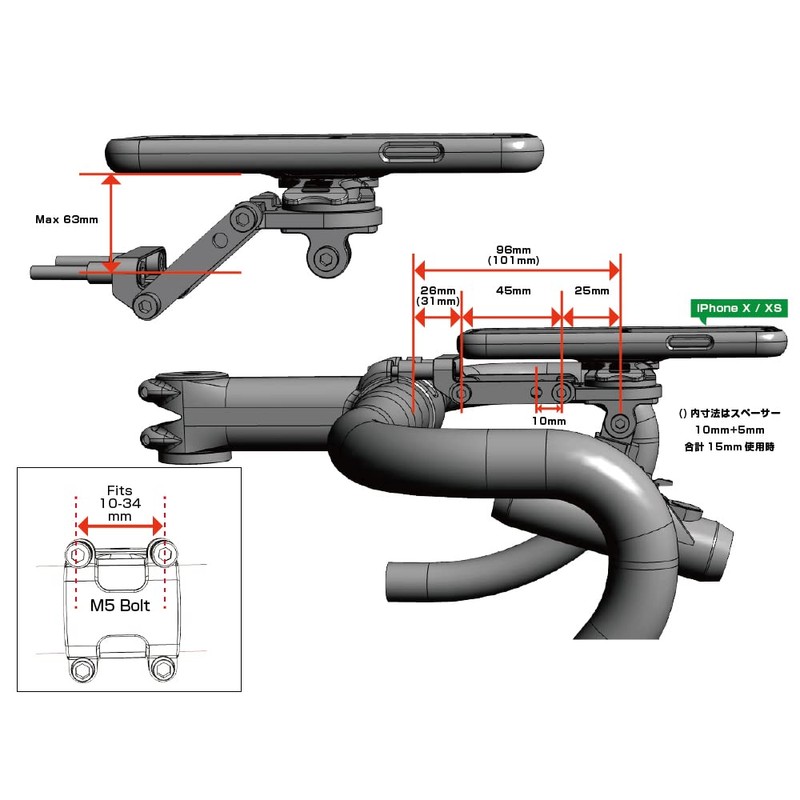 Max 63mm

96mm
(101mm)

26mm
(31mm)

45mm

25mm

iPhone X / XS

10mm

() 内寸法はスペーサー
10mm+5mm
合計 15mm 使用時

Fits
10-34
mm

M5 Bolt