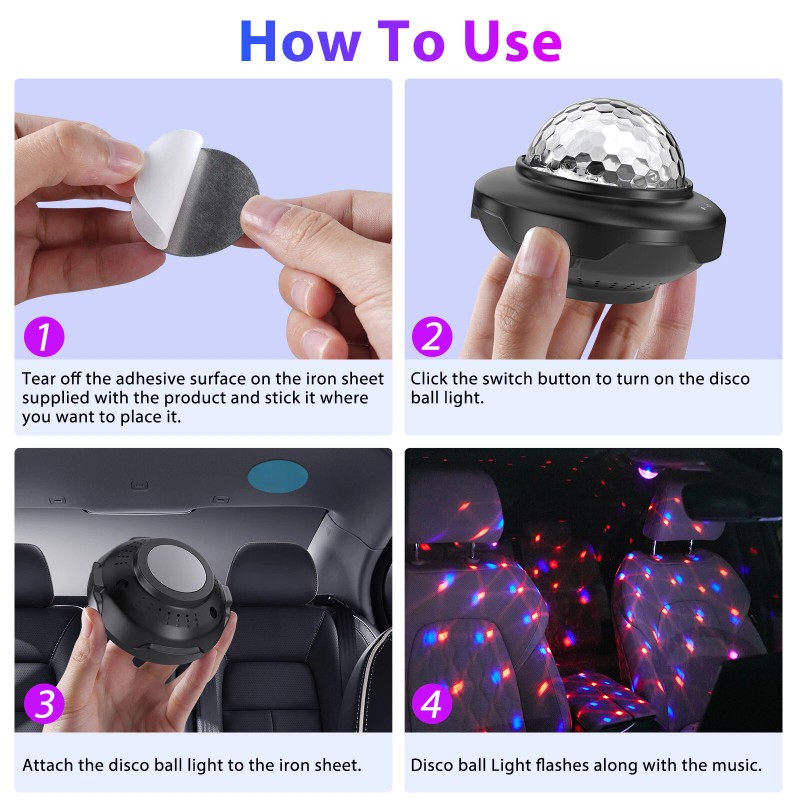 How To Use

1

Tear off the adhesive surface on the iron sheet supplied with the product and stick it where you want to place it.

2

Click the switch button to turn on the disco ball light.

3

Attach the disco ball light to the iron sheet.

4

Disco ball Light flashes along with the music.