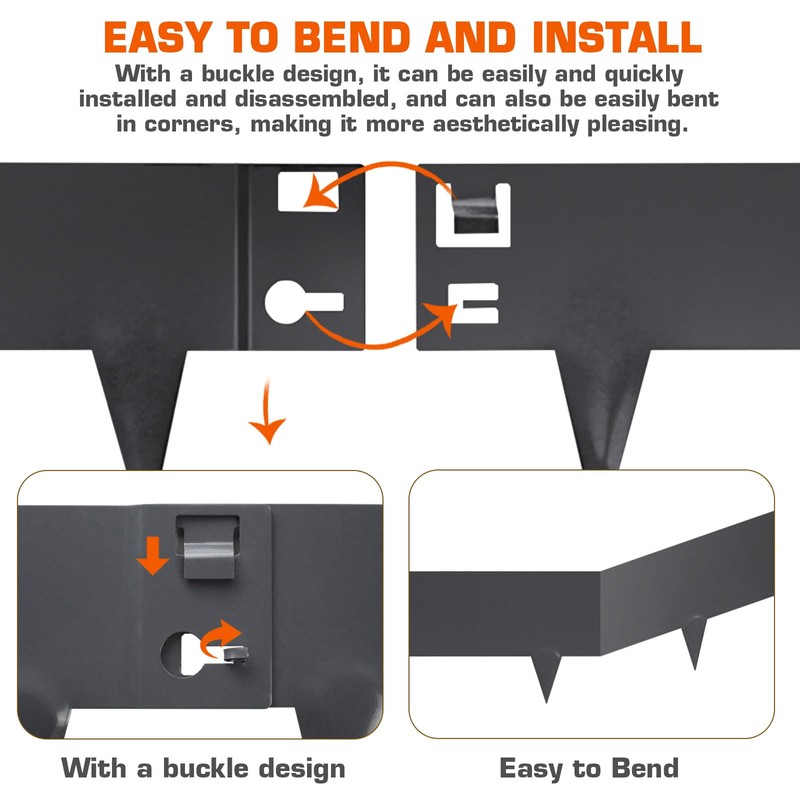 EASY TO BEND AND INSTALL

With a buckle design, it can be easily and quickly installed and disassembled, and can also be easily bent in corners, making it more aesthetically pleasing.

With a buckle design

Easy to Bend