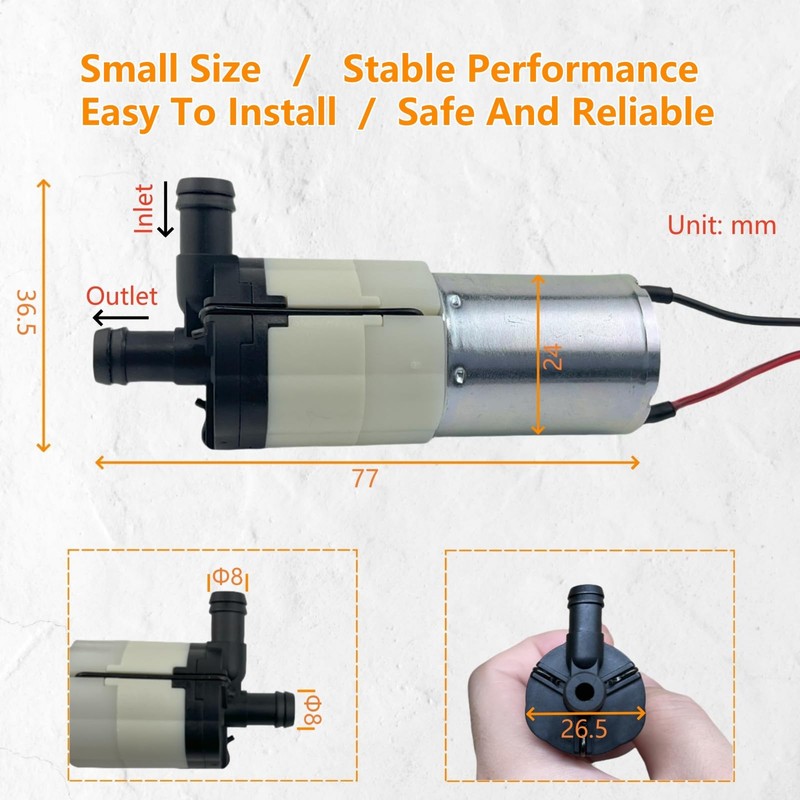 Small Size / Stable Performance
Easy To Install / Safe And Reliable

Inlet
Unit: mm
Outlet
36.5
24
77

Φ8
Φ8

26.5