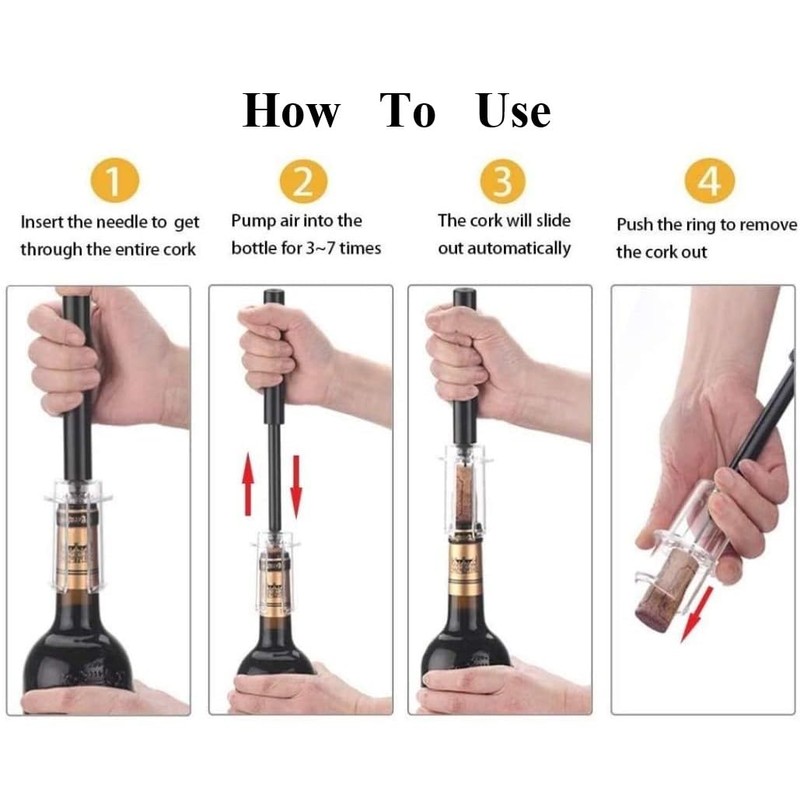 How To Use

1
Insert the needle to get through the entire cork

2
Pump air into the bottle for 3~7 times

3
The cork will slide out automatically

4
Push the ring to remove the cork out