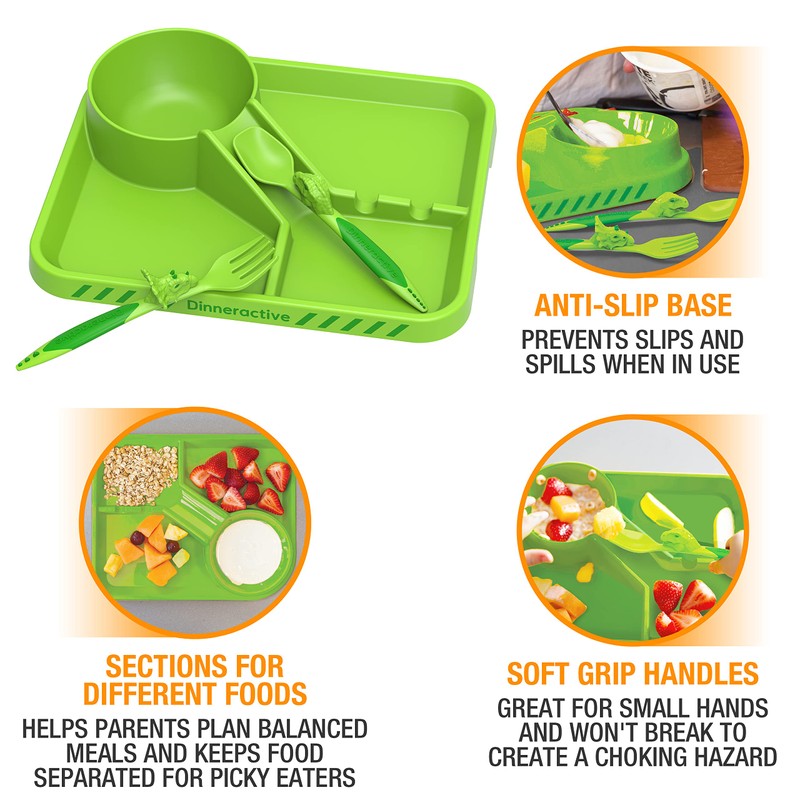 Dinneractive

ANTI-SLIP BASE
PREVENTS SLIPS AND SPILLS WHEN IN USE

SECTIONS FOR DIFFERENT FOODS
HELPS PARENTS PLAN BALANCED MEALS AND KEEPS FOOD SEPARATED FOR PICKY EATERS

SOFT GRIP HANDLES
GREAT FOR SMALL HANDS AND WON'T BREAK TO CREATE A CHOKING HAZARD