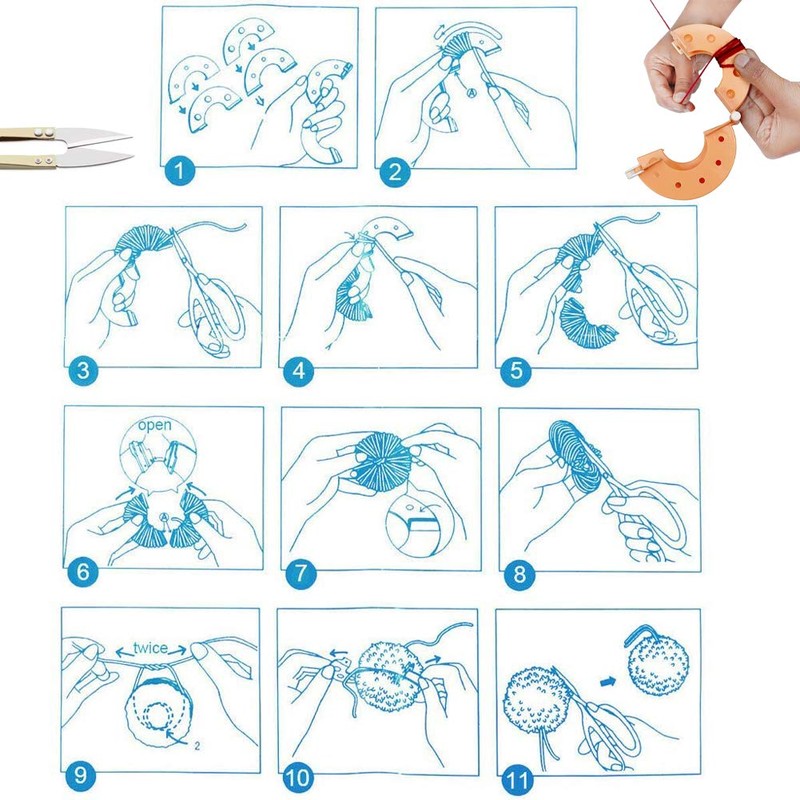 1

2

3

4

5

open

6

7

8

twice

2

9

10

11