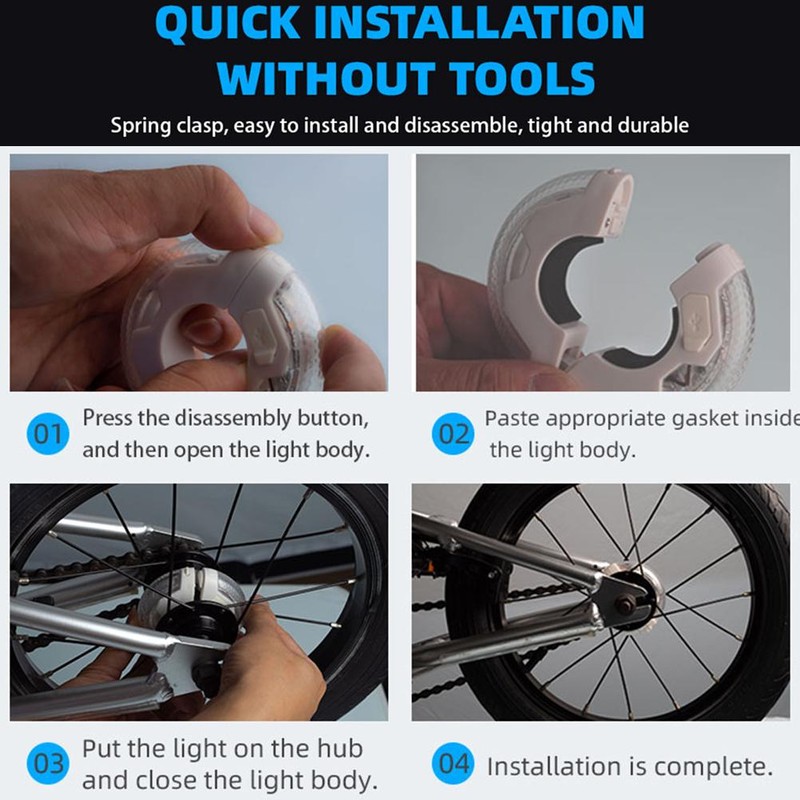 QUICK INSTALLATION WITHOUT TOOLS

Spring clasp, easy to install and disassemble, tight and durable

01 Press the disassembly button, and then open the light body.

02 Paste appropriate gasket inside the light body.

03 Put the light on the hub and close the light body.

04 Installation is complete.