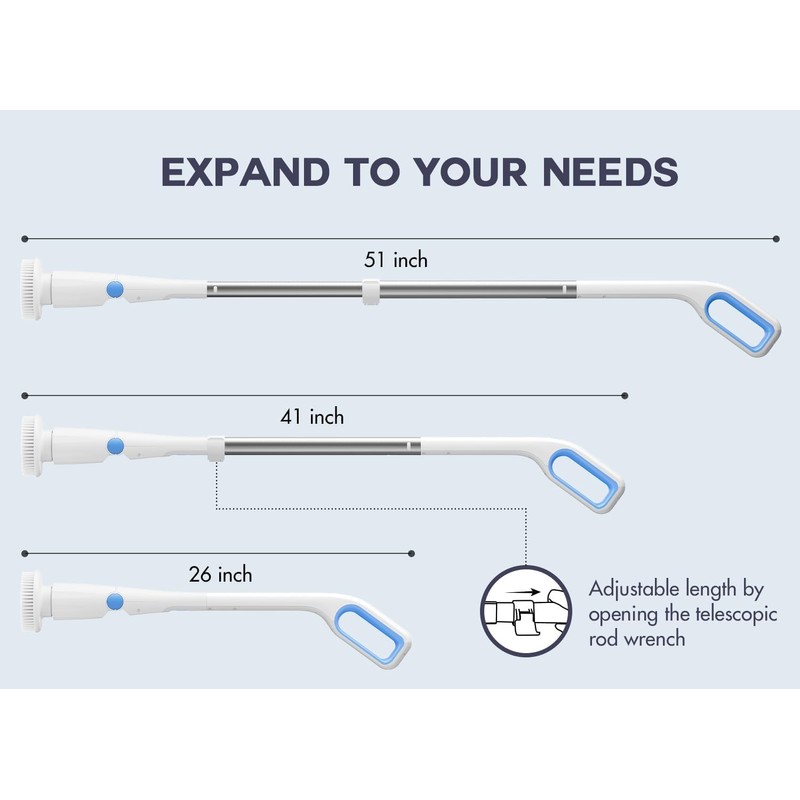 EXPAND TO YOUR NEEDS

51 inch

41 inch

26 inch

Adjustable length by opening the telescopic rod wrench