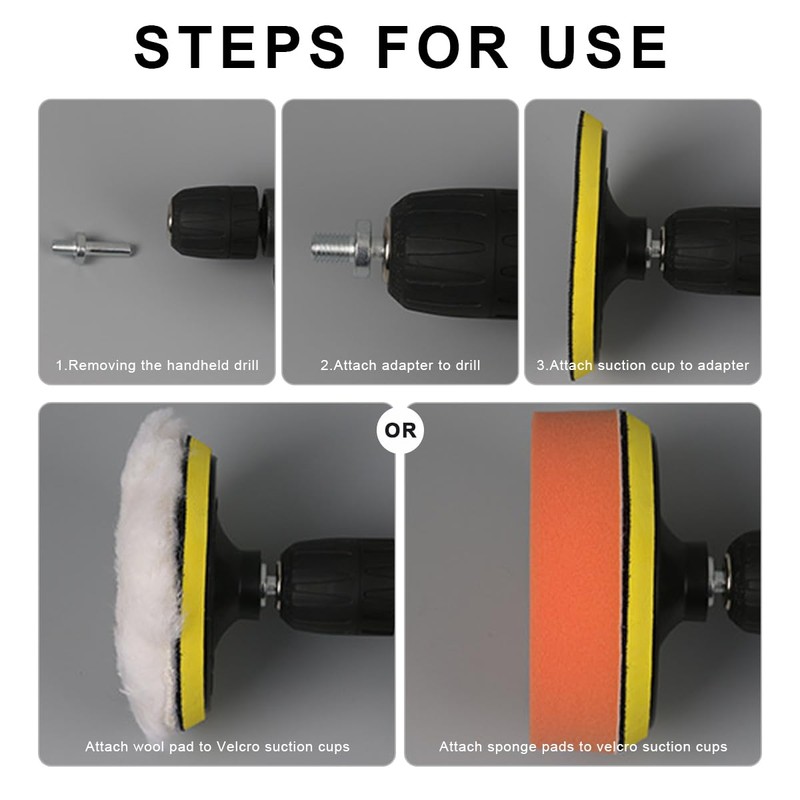 STEPS FOR USE

1.Removing the handheld drill

2.Attach adapter to drill

3.Attach suction cup to adapter

OR

Attach wool pad to Velcro suction cups

Attach sponge pads to velcro suction cups