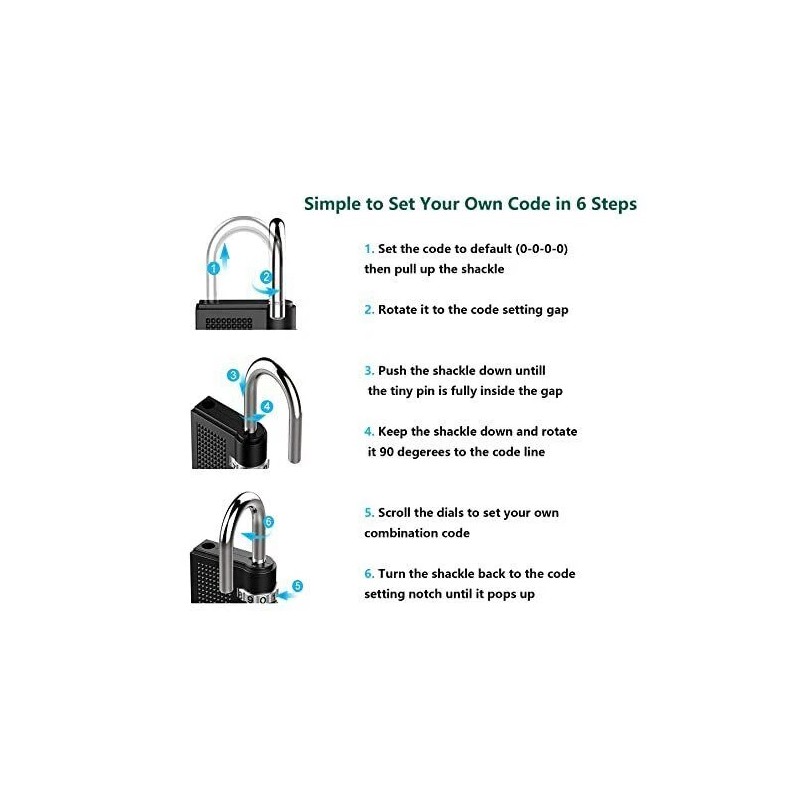 Simple to Set Your Own Code in 6 Steps

1
2

1. Set the code to default (0-0-0-0) then pull up the shackle

2. Rotate it to the code setting gap

3
4

3. Push the shackle down untill the tiny pin is fully inside the gap

4. Keep the shackle down and rotate it 90 degerees to the code line

6
5

5. Scroll the dials to set your own combination code

6. Turn the shackle back to the code setting notch until it pops up