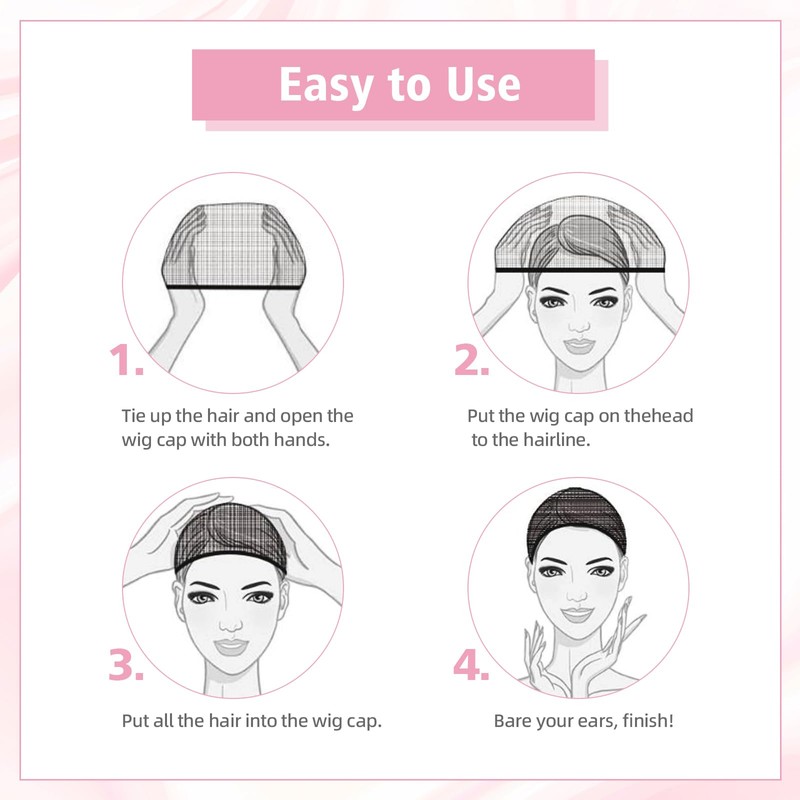 Easy to Use

1.

Tie up the hair and open the wig cap with both hands.

2.

Put the wig cap on thehead to the hairline.

3.

Put all the hair into the wig cap.

4.

Bare your ears, finish!