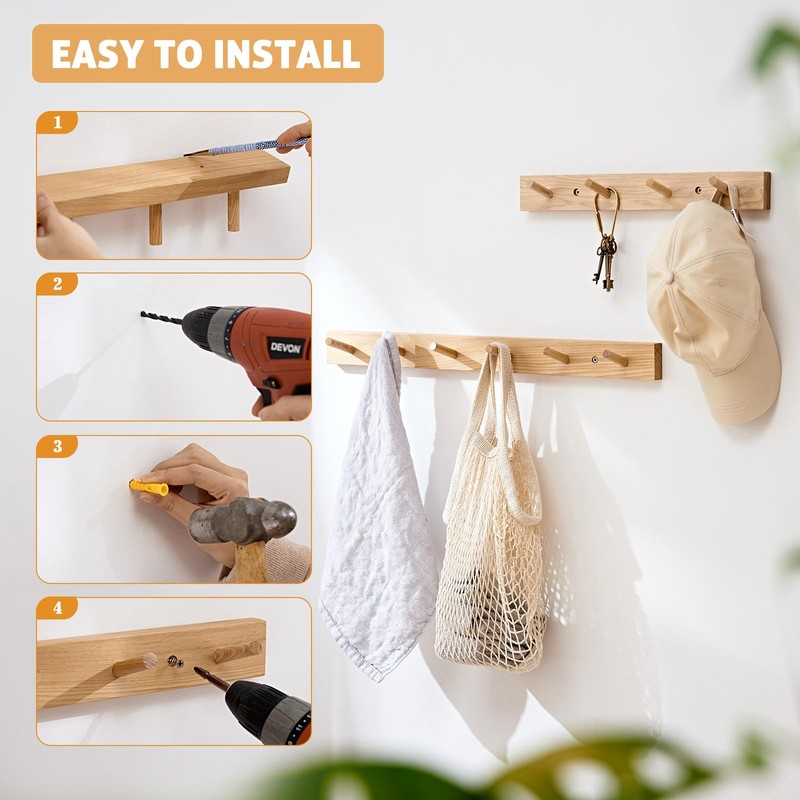 EASY TO INSTALL

1

2

DEVON

3

4