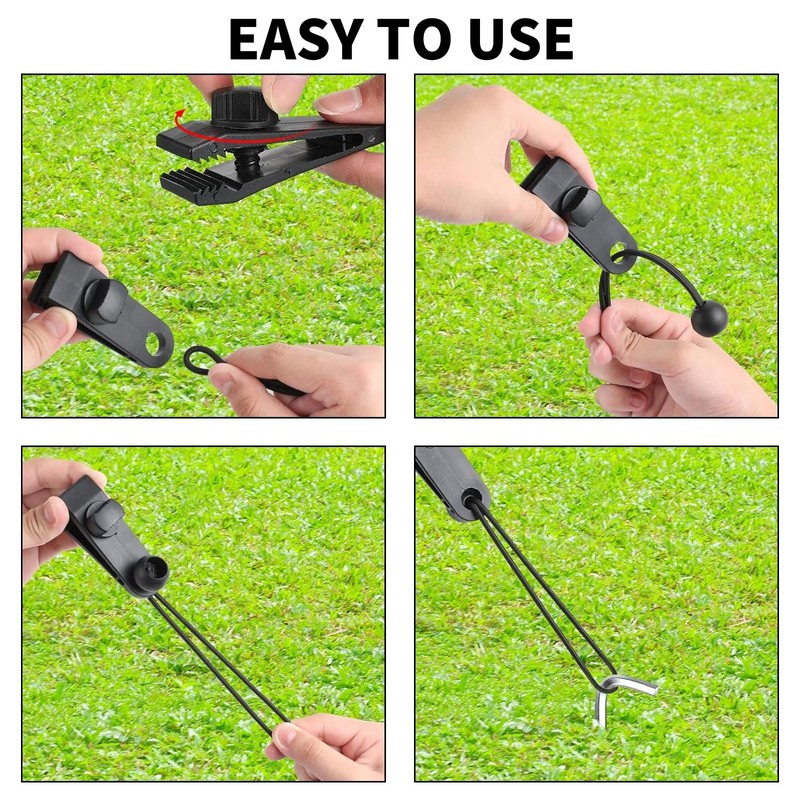 EASY TO USE