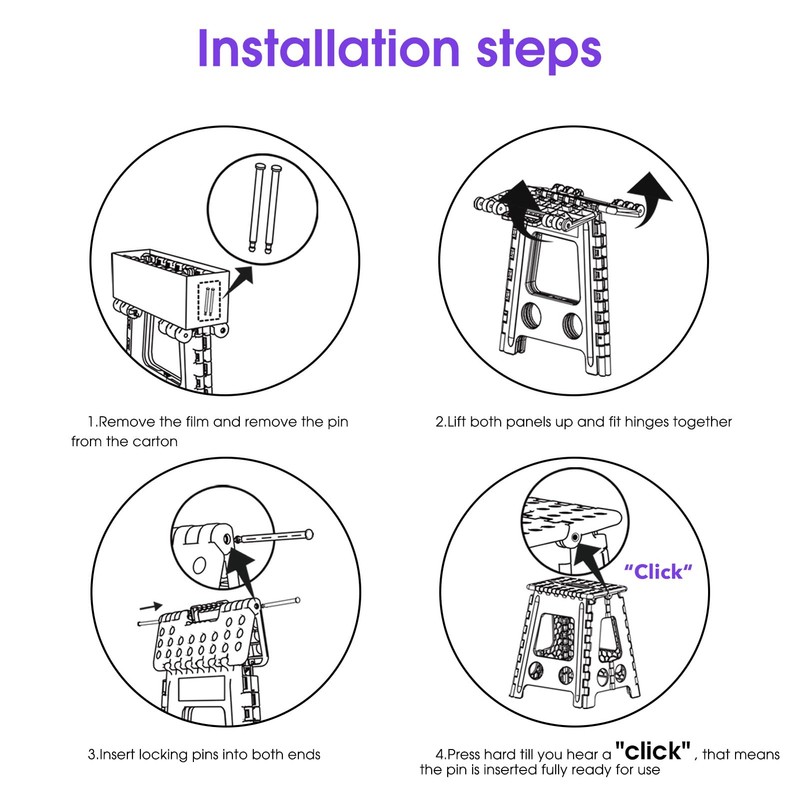 Installation steps

1.Remove the film and remove the pin from the carton

2.Lift both panels up and fit hinges together

3.Insert locking pins into both ends

"Click"

4.Press hard till you hear a "click" , that means the pin is inserted fully ready for use