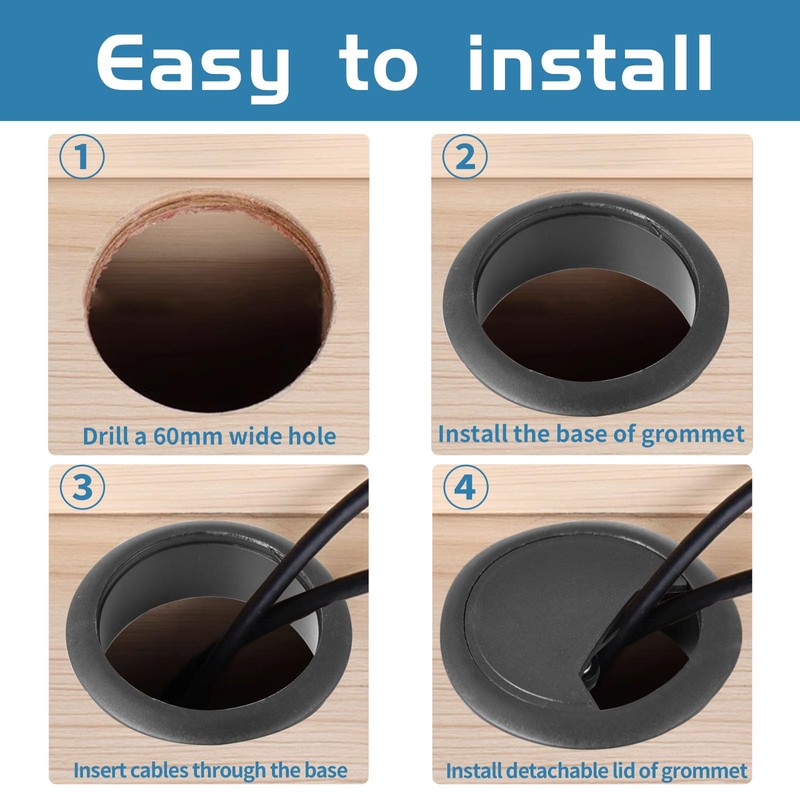 Easy to install

1

Drill a 60mm wide hole

2

Install the base of grommet

3

Insert cables through the base

4

Install detachable lid of grommet