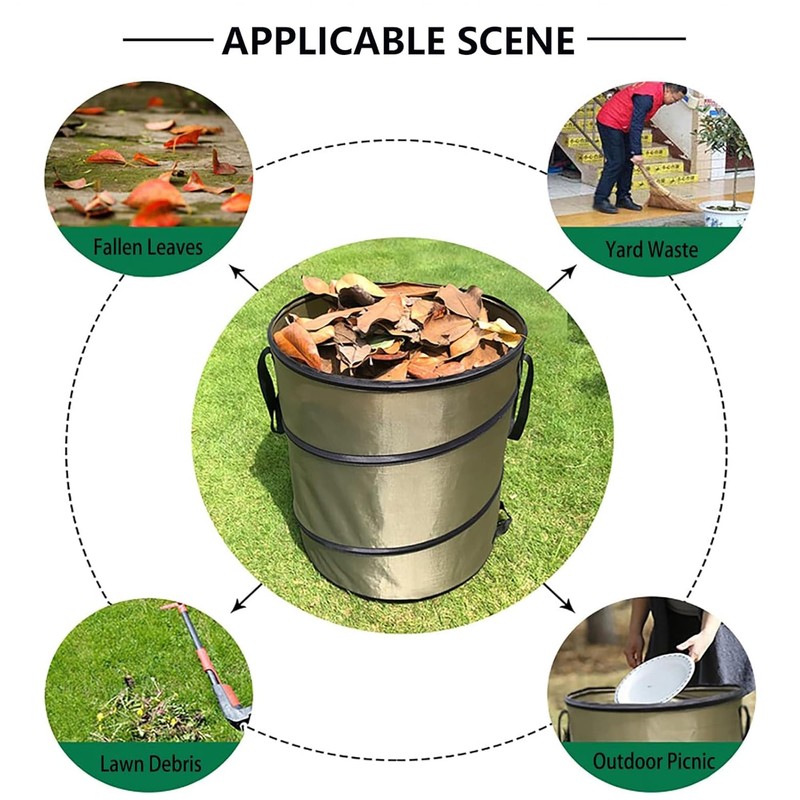 APPLICABLE SCENE

Fallen Leaves

Yard Waste

Lawn Debris

Outdoor Picnic