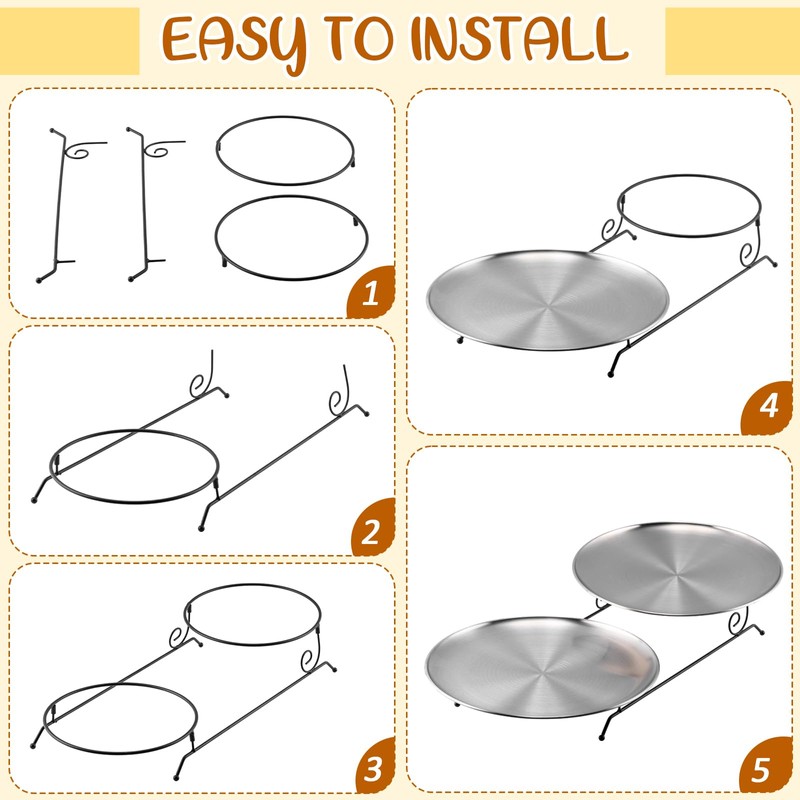 EASY TO INSTALL

1

2

3

4

5