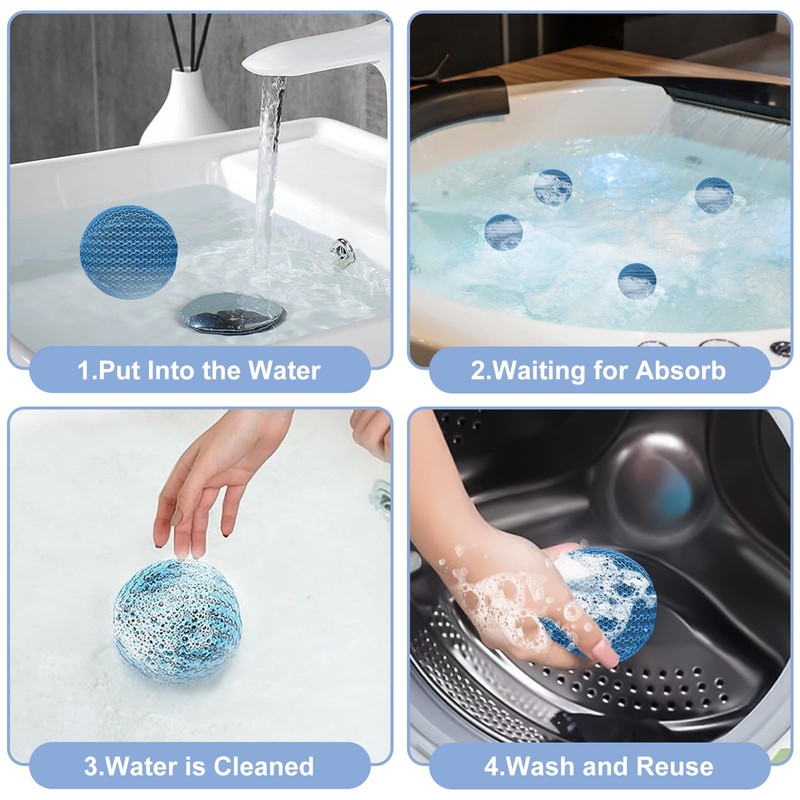 1.Put Into the Water

2.Waiting for Absorb

3.Water is Cleaned

4.Wash and Reuse