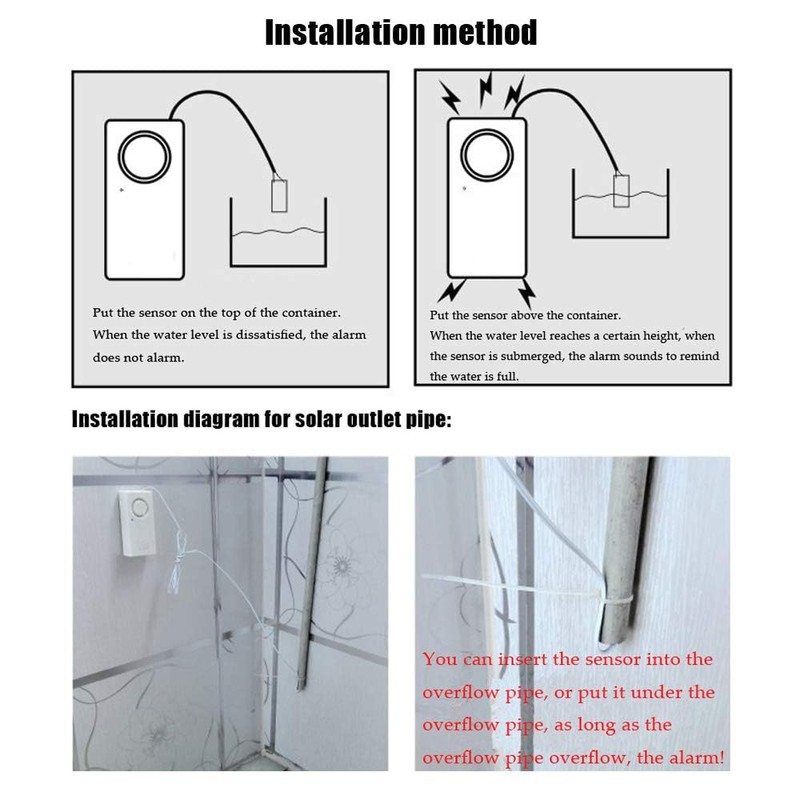 Installation method

Put the sensor on the top of the container.
When the water level is dissatisfied, the alarm does not alarm.

Put the sensor above the container.
When the water level reaches a certain height, when the sensor is submerged, the alarm sounds to remind the water is full.

Installation diagram for solar outlet pipe:

You can insert the sensor into the overflow pipe, or put it under the overflow pipe, as long as the overflow pipe overflow, the alarm!