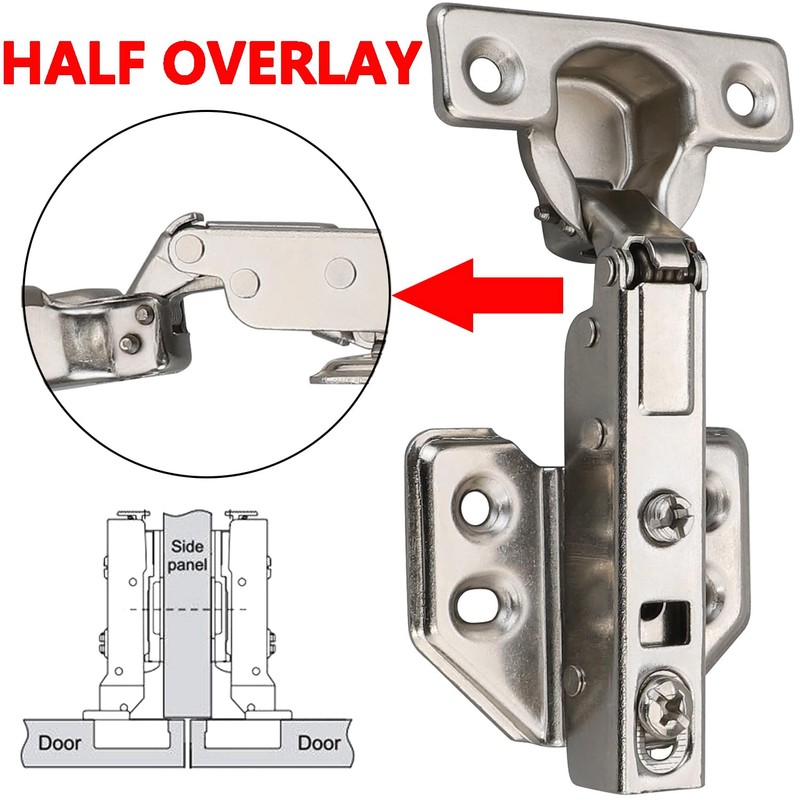 HALF OVERLAY

Side panel

Door

Door