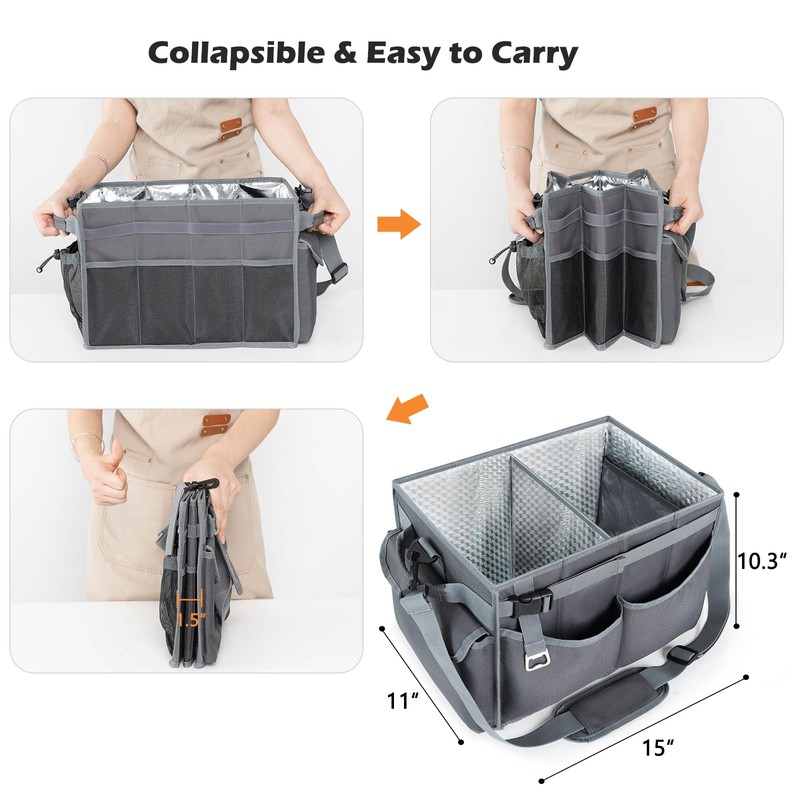 Collapsible & Easy to Carry

1.5"

10.3"

11"

15"